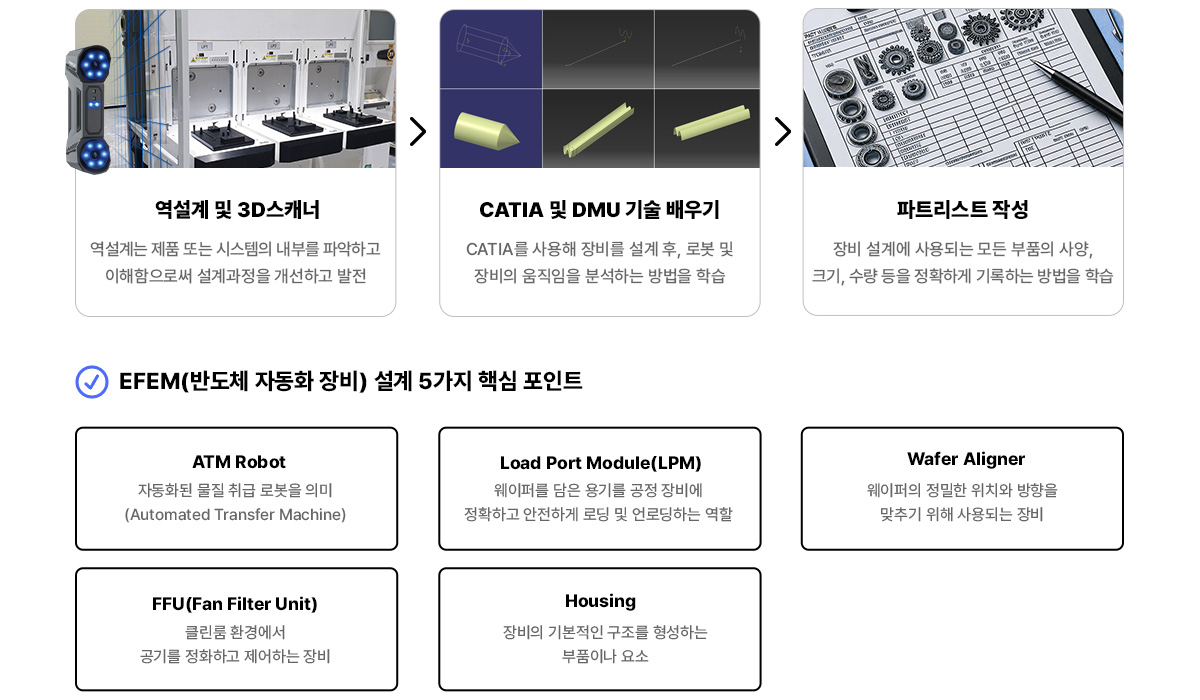 역설계 및 3D스캐너

역설계는 제품 또는 시스템의 내부를 파악하고 이해함으로써 설계과정을 개선하고 발전

CATIA 및 DMU 기술 배우기

CATIA를 사용해 장비를 설계 후, 로봇 및 장비의 움직임을 분석하는 방법을 학습

파트리스트 작성

장비 설계에 사용되는 모든 부품의 사양, 크기, 수량 등을 정확하게 기록하는 방법을 학습

EFEM(반도체 자동화 장비) 설계 5가지 핵심 포인트

ATM Robot

자동화된 물질 취급 로봇을 의미
(Automated Transfer Machine)

Load Port Module(LPM)

웨이퍼를 담은 용기를 공정 장비에 정확하고 안전하게 로딩 및 언로딩하는 역할

Wafer Aligner

웨이퍼의 정밀한 위치와 방향을 맞추기 위해 사용되는 장비

FFU(Fan Filter Unit)

클린룸 환경에서 공기를 정화하고 제어하는 장비

Housing

장비의 기본적인 구조를 형성하는 부품이나 요소